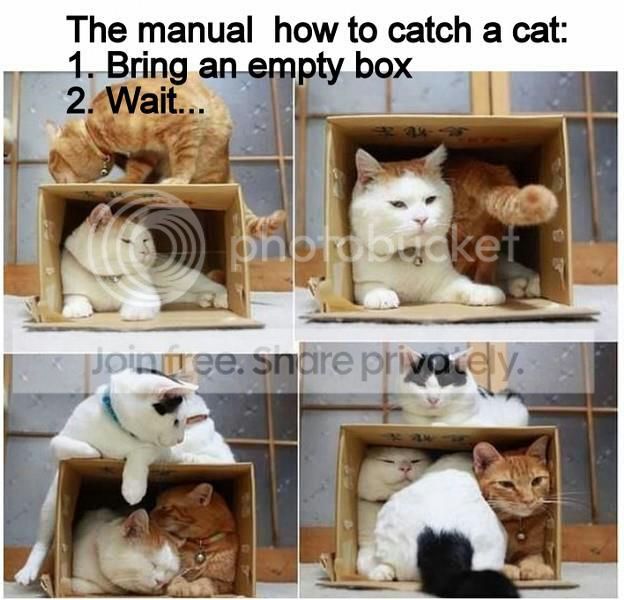 The manual how to catch a cat:
1. Bring an empty box
2. Wait...

photobucket

Join free. Share privately.